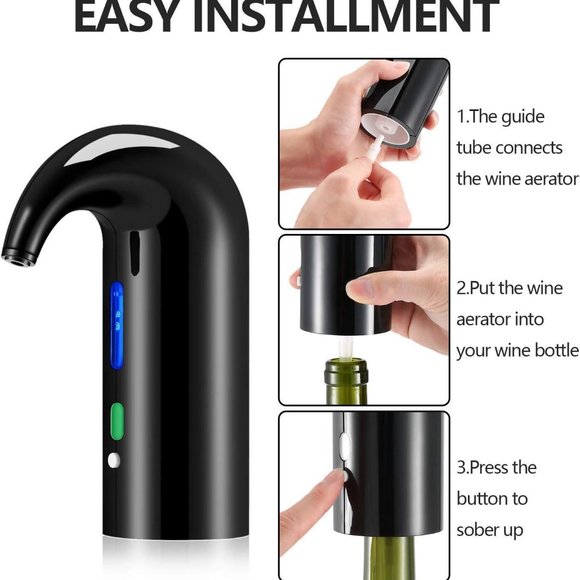 EASY INSTALLMENT

1.The guide tube connects the wine aerator

2.Put the wine aerator into your wine bottle

3.Press the button to sober up